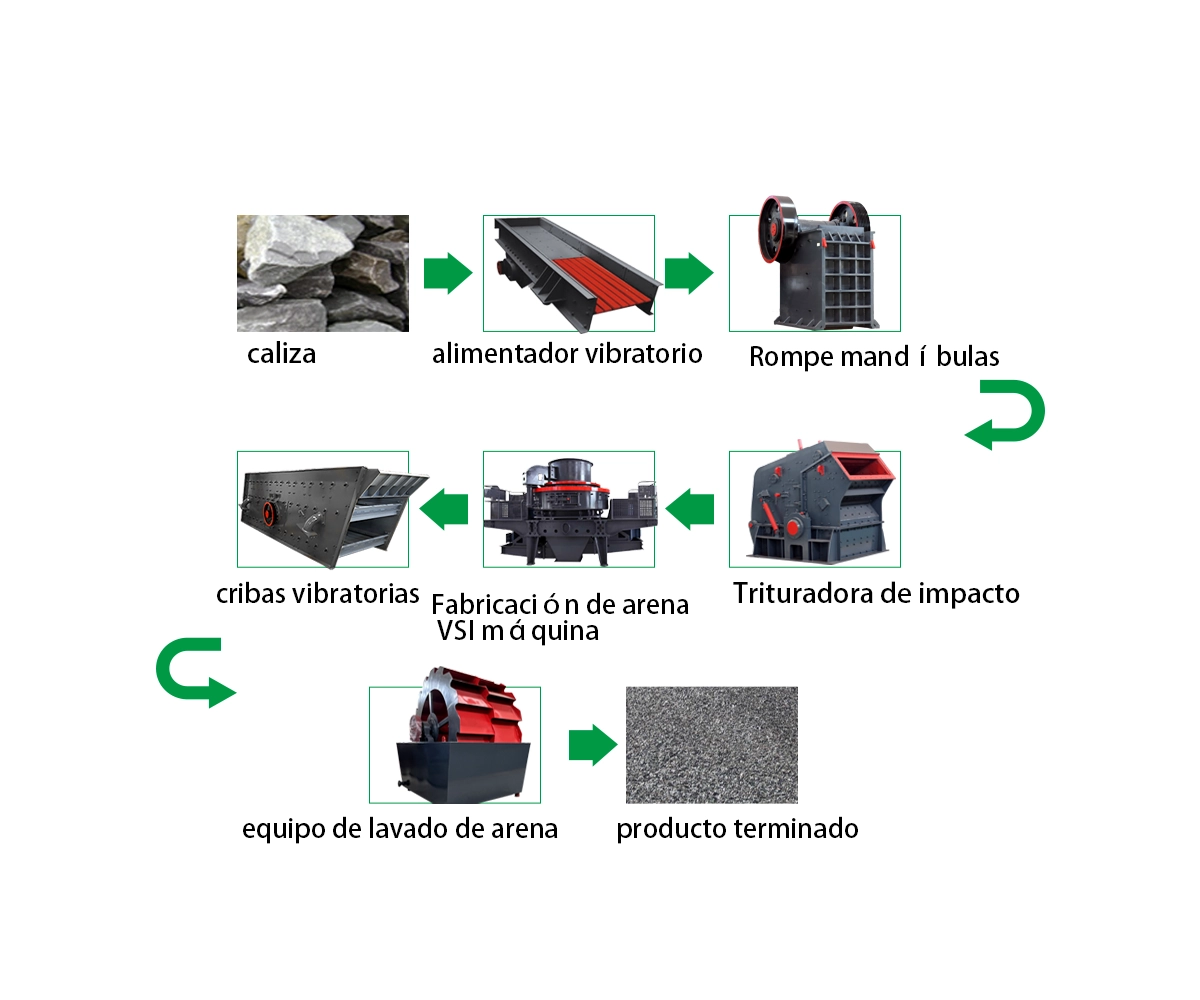 caliza

alimentador vibratorio

Rompe mand í bulas

Trituradora de impacto

Fabricaci ó n de arena VSI m á quina

cribas vibratorias

equipo de lavado de arena

producto terminado